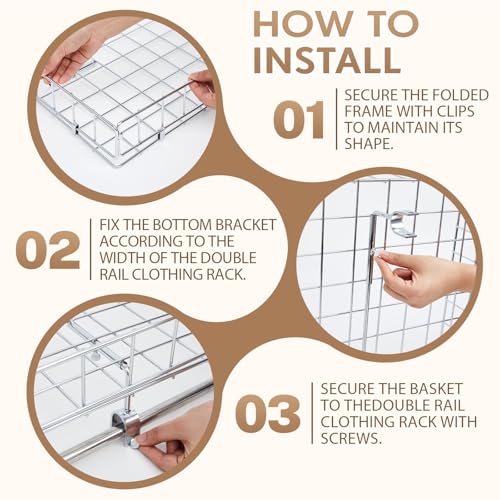 HOW TO INSTALL

01

SECURE THE FOLDED FRAME WITH CLIPS TO MAINTAIN ITS SHAPE.

02

FIX THE BOTTOM BRACKET ACCORDING TO THE WIDTH OF THE DOUBLE RAIL CLOTHING RACK.

03

SECURE THE BASKET TO THEDOUBLE RAIL CLOTHING RACK WITH SCREWS.