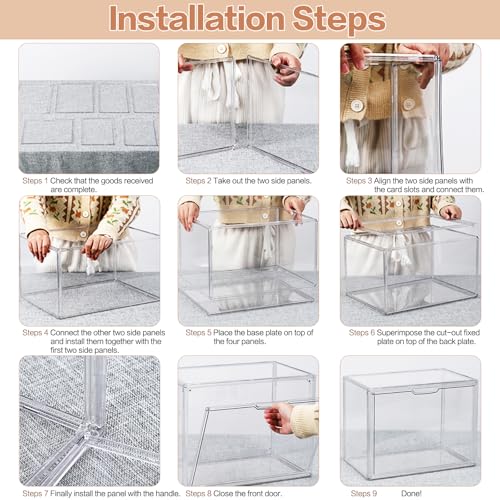 Installation Steps

Steps 1 Check that the goods received are complete.

Steps 2 Take out the two side panels.

Steps 3 Align the two side panels with the card slots and connect them.

Steps 4 Connect the other two side panels and install them together with the first two side panels.

Steps 5 Place the base plate on top of the four panels.

Steps 6 Superimpose the cut-out fixed plate on top of the back plate.

Steps 7 Finally install the panel with the handle.

Steps 8 Close the front door.

Steps 9 Done!