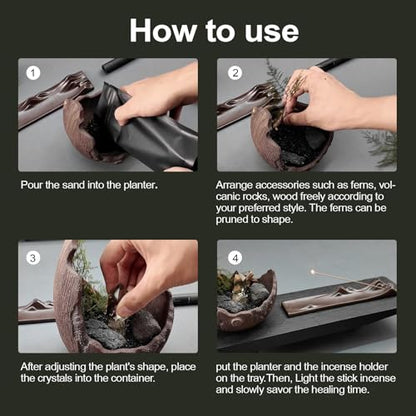 How to use

1

Pour the sand into the planter.

2

Arrange accessories such as ferns, volcanic rocks, wood freely according to your preferred style. The ferns can be pruned to shape.

3

After adjusting the plant's shape, place the crystals into the container.

4

put the planter and the incense holder on the tray.Then, Light the stick incense and slowly savor the healing time.