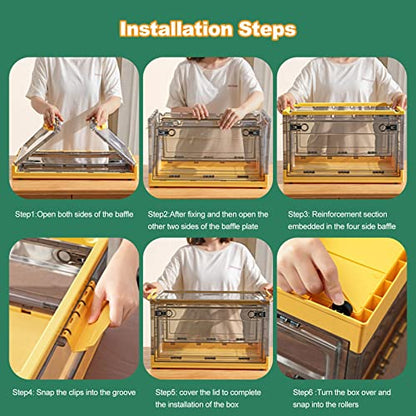 Installation Steps

Step1:Open both sides of the baffle

Step2:After fixing and then open the other two sides of the baffle plate

Step3: Reinforcement section embedded in the four side baffle

Step4: Snap the clips into the groove

Step5: cover the lid to complete the installation of the box

Step6 :Turn the box over and snap into the rollers