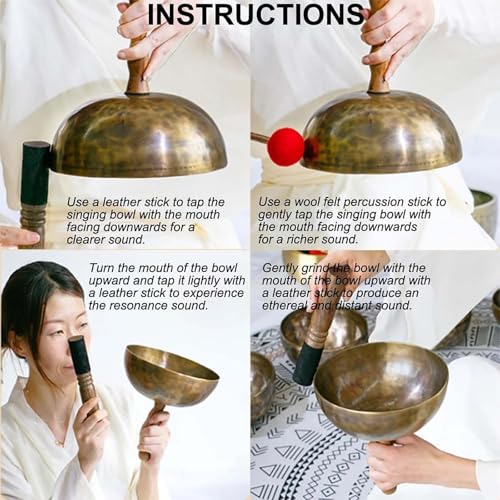 INSTRUCTIONS

Use a leather stick to tap the singing bowl with the mouth facing downwards for a clearer sound.

Use a wool felt percussion stick to gently tap the singing bowl with the mouth facing downwards for a richer sound.

Turn the mouth of the bowl upward and tap it lightly with a leather stick to experience the resonance sound.

Gently grind the bowl with the mouth of the bowl upward with a leather stick to produce an ethereal and distant sound.