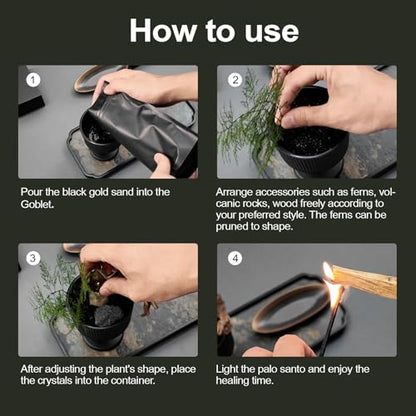 How to use

1

Pour the black gold sand into the Goblet.

2

Arrange accessories such as ferns, volcanic rocks, wood freely according to your preferred style. The ferns can be pruned to shape.

3

After adjusting the plant's shape, place the crystals into the container.

4

Light the palo santo and enjoy the healing time.