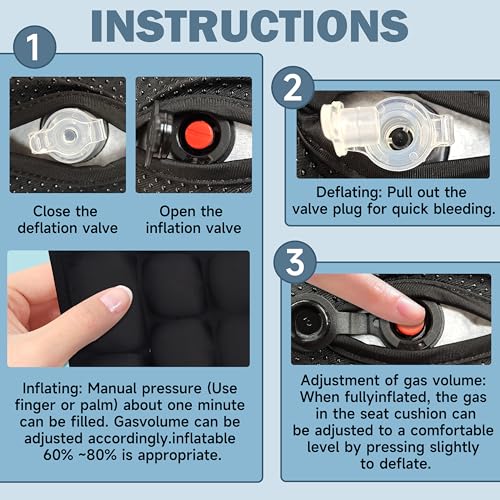 INSTRUCTIONS

1

Close the deflation valve

Open the inflation valve

Inflating: Manual pressure (Use finger or palm) about one minute can be filled. Gasvolume can be adjusted accordingly.inflatable 60% ~80% is appropriate.

2

Deflating: Pull out the valve plug for quick bleeding.

3

Adjustment of gas volume: When fullyinflated, the gas in the seat cushion can be adjusted to a comfortable level by pressing slightly to deflate.