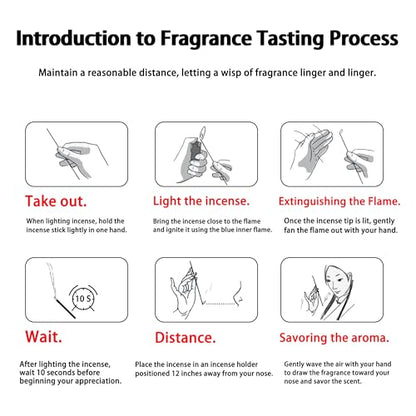 Introduction to Fragrance Tasting Process

Maintain a reasonable distance, letting a wisp of fragrance linger and linger.

Take out.

When lighting incense, hold the incense stick lightly in one hand.

Light the incense.

Bring the incense close to the flame and ignite it using the blue inner flame.

Extinguishing the Flame.

Once the incense tip is lit, gently fan the flame out with your hand.

10 S

Wait.

After lighting the incense, wait 10 seconds before beginning your appreciation.

Distance.

Place the incense in an incense holder positioned 12 inches away from your nose.

Savoring the aroma.

Gently wave the air with your hand to draw the fragrance toward your nose and savor the scent.