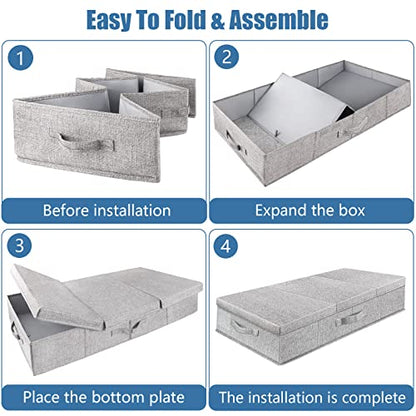 Easy To Fold & Assemble

1

Before installation

2

Expand the box

3

Place the bottom plate

4

The installation is complete