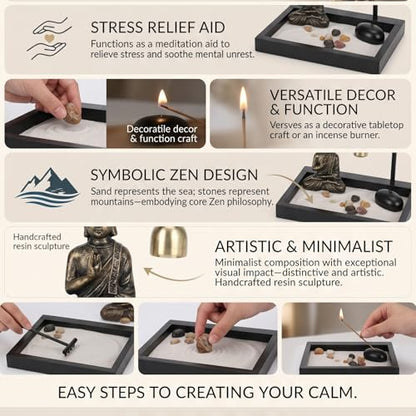 STRESS RELIEF AID
Functions as a meditation aid to relieve stress and soothe mental unrest.

Decoratile decor & function craft

VERSATILE DECOR & FUNCTION
Versves as a decorative tabletop craft or an incense burner.

SYMBOLIC ZEN DESIGN
Sand represents the sea; stones represent mountains—embodying core Zen philosophy.

Handcrafted resin sculpture

ARTISTIC & MINIMALIST
Minimalist composition with exceptional visual impact—distinctive and artistic. Handcrafted resin sculpture.

EASY STEPS TO CREATING YOUR CALM.