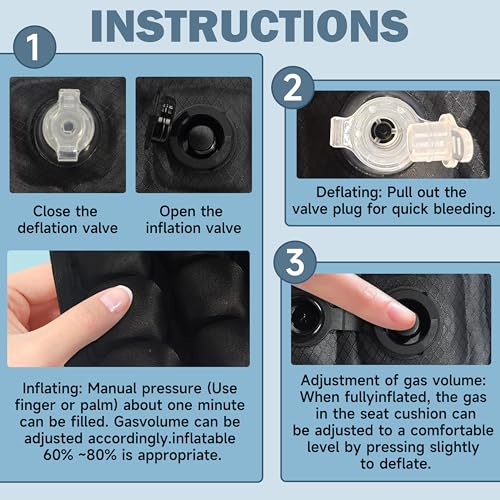 INSTRUCTIONS

1

Close the deflation valve

Open the inflation valve

Inflating: Manual pressure (Use finger or palm) about one minute can be filled. Gasvolume can be adjusted accordingly.inflatable 60% ~80% is appropriate.

2

Deflating: Pull out the valve plug for quick bleeding.

3

Adjustment of gas volume: When fullyinflated, the gas in the seat cushion can be adjusted to a comfortable level by pressing slightly to deflate.