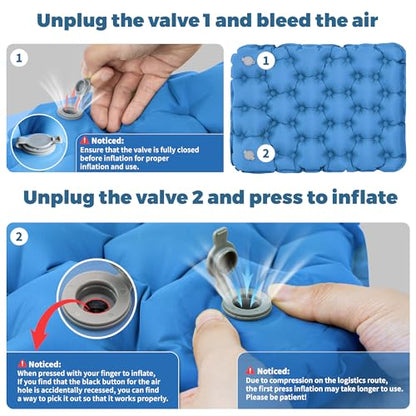 Unplug the valve 1 and bleed the air

1

Noticed:
Ensure that the valve is fully closed before inflation for proper inflation and use.

1

2

Unplug the valve 2 and press to inflate

2

Noticed:
When pressed with your finger to inflate, If you find that the black button for the air hole is accidentally recessed, you can find a way to pick it out so that it works properly.

Noticed:
Due to compression on the logistics route, the first press inflation may take longer to use. Please be patient!