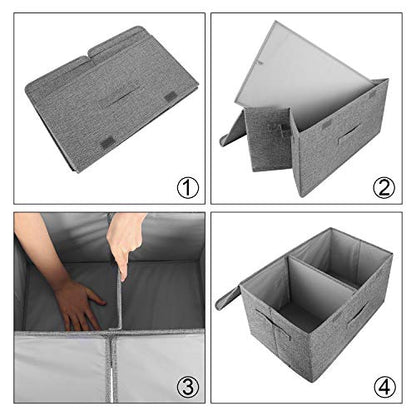 ①

②

③

④