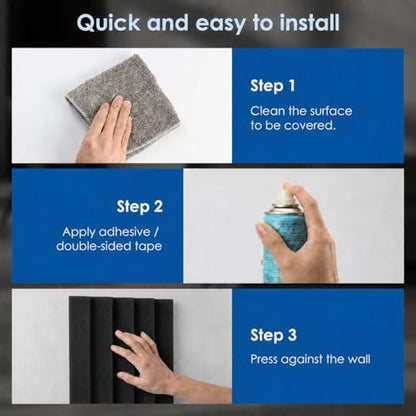 Quick and easy to install

Step 1

Clean the surface to be covered.

Step 2

Apply adhesive / double-sided tape

Step 3

Press against the wall