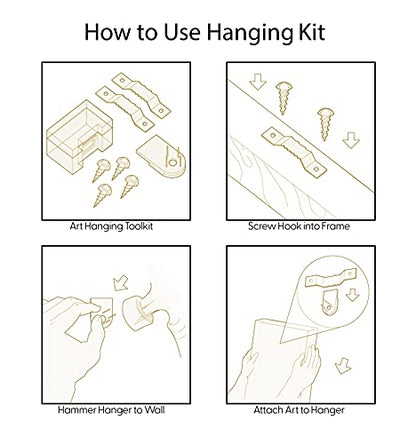 How to Use Hanging Kit

Art Hanging Toolkit

Screw Hook into Frame

Hammer Hanger to Wall

Attach Art to Hanger