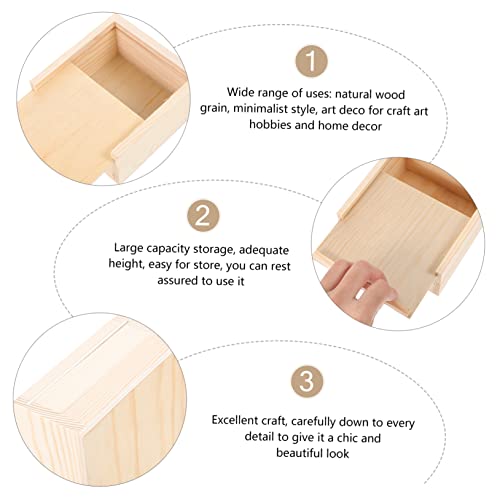 1

Wide range of uses: natural wood grain, minimalist style, art deco for craft art hobbies and home decor

2

Large capacity storage, adequate height, easy for store, you can rest assured to use it

3

Excellent craft, carefully down to every detail to give it a chic and beautiful look